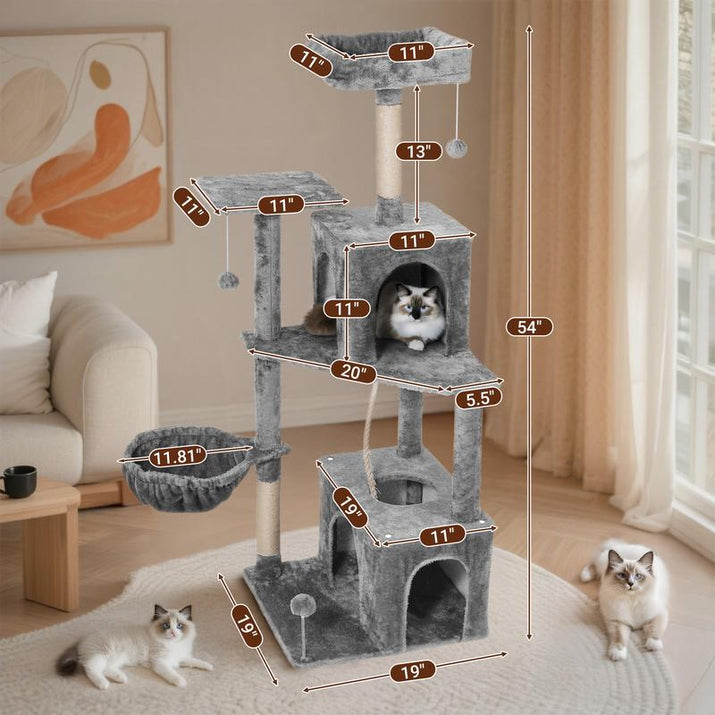 11"
11"
13"
11"
11"
11"
11"
54"
20"
5.5"
11.81"
19"
11"
19"
19"